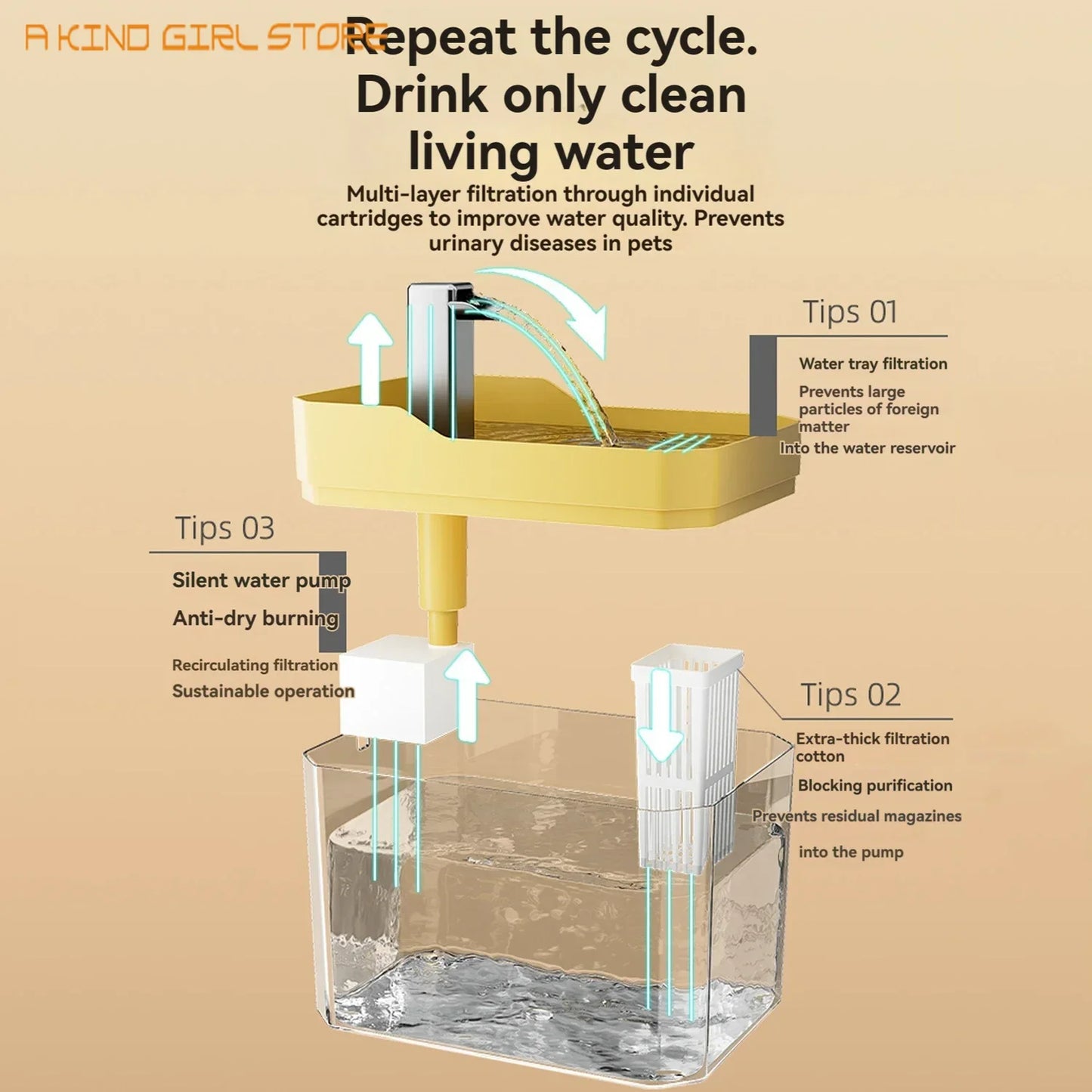 A KIND GIRL STORE

Repeat the cycle. Drink only clean living water

Multi-layer filtration through individual cartridges to improve water quality. Prevents urinary diseases in pets

Tips 01

Water tray filtration

Prevents large particles of foreign matter Into the water reservoir

Tips 03

Silent water pump

Anti-dry burning

Recirculating filtration

Sustainable operation

Tips 02

Extra-thick filtration cotton

Blocking purification

Prevents residual magazines

into the pump