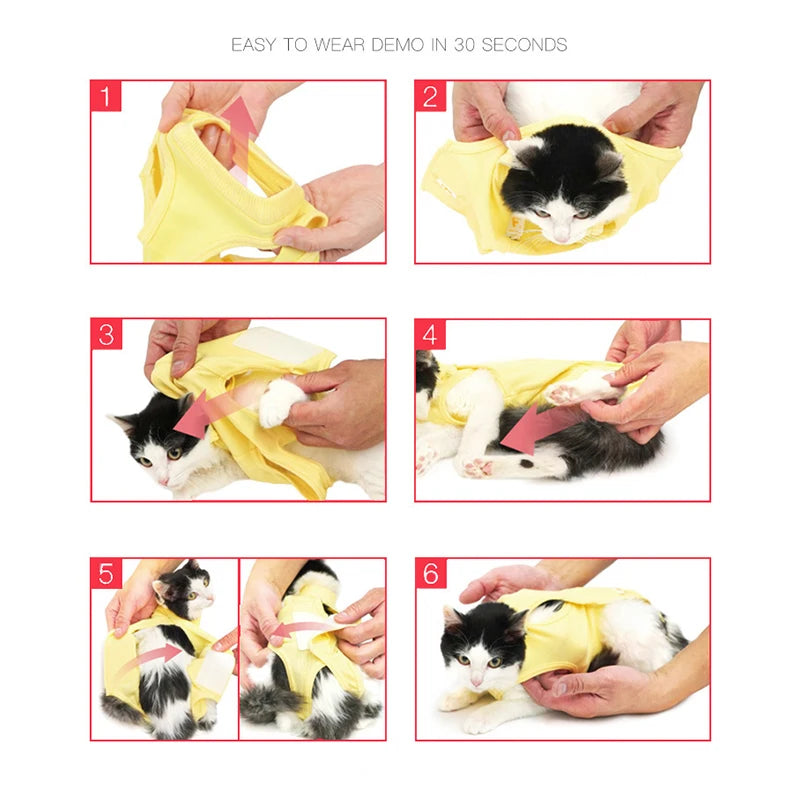 EASY TO WEAR DEMO IN 30 SECONDS

1

2

3

4

5

6