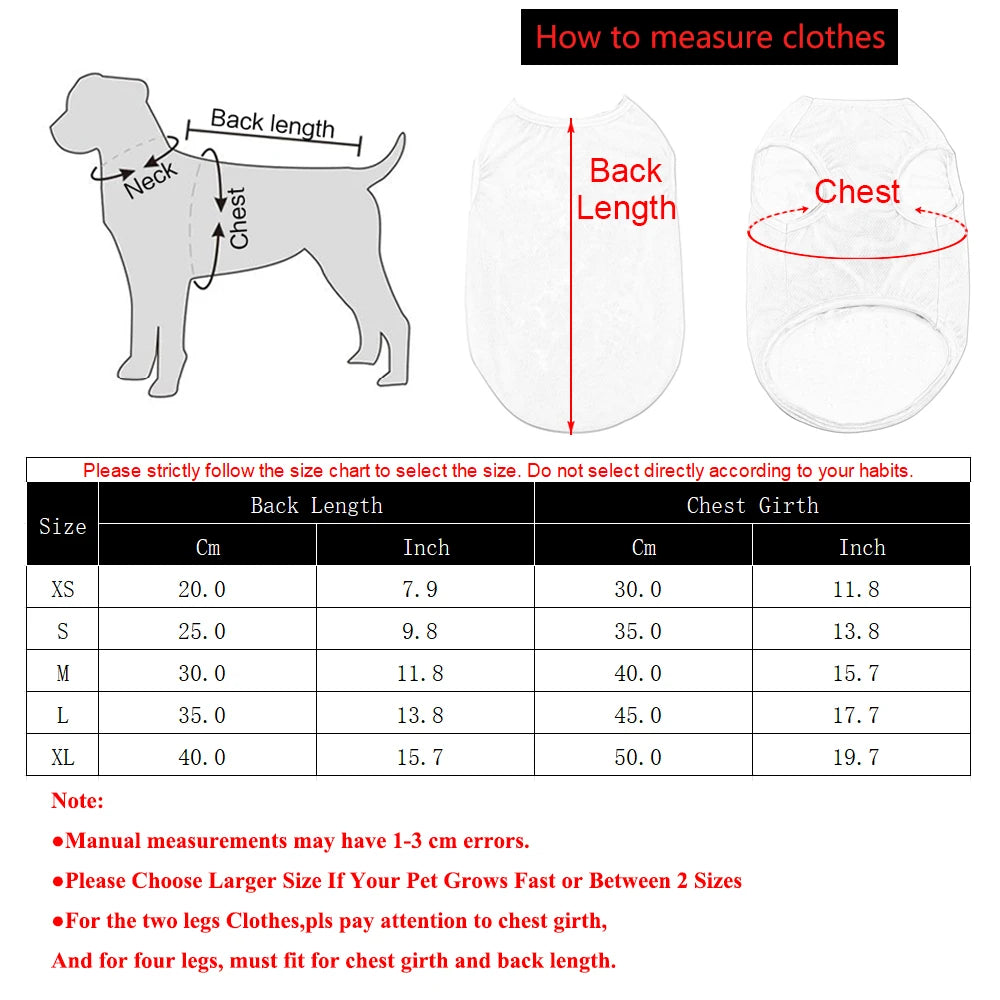 How to measure clothes

Back length
Neck
Chest

Back Length

Chest

Please strictly follow the size chart to select the size. Do not select directly according to your habits.

| Size | Back Length Cm | Back Length Inch | Chest Girth Cm | Chest Girth Inch |
|---|---|---|---|---|
| XS | 20.0 | 7.9 | 30.0 | 11.8 |
| S | 25.0 | 9.8 | 35.0 | 13.8 |
| M | 30.0 | 11.8 | 40.0 | 15.7 |
| L | 35.0 | 13.8 | 45.0 | 17.7 |
| XL | 40.0 | 15.7 | 50.0 | 19.7 |

Note:

●Manual measurements may have 1-3 cm errors.

●Please Choose Larger Size If Your Pet Grows Fast or Between 2 Sizes

●For the two legs Clothes,pls pay attention to chest girth,

And for four legs, must fit for chest girth and back length.