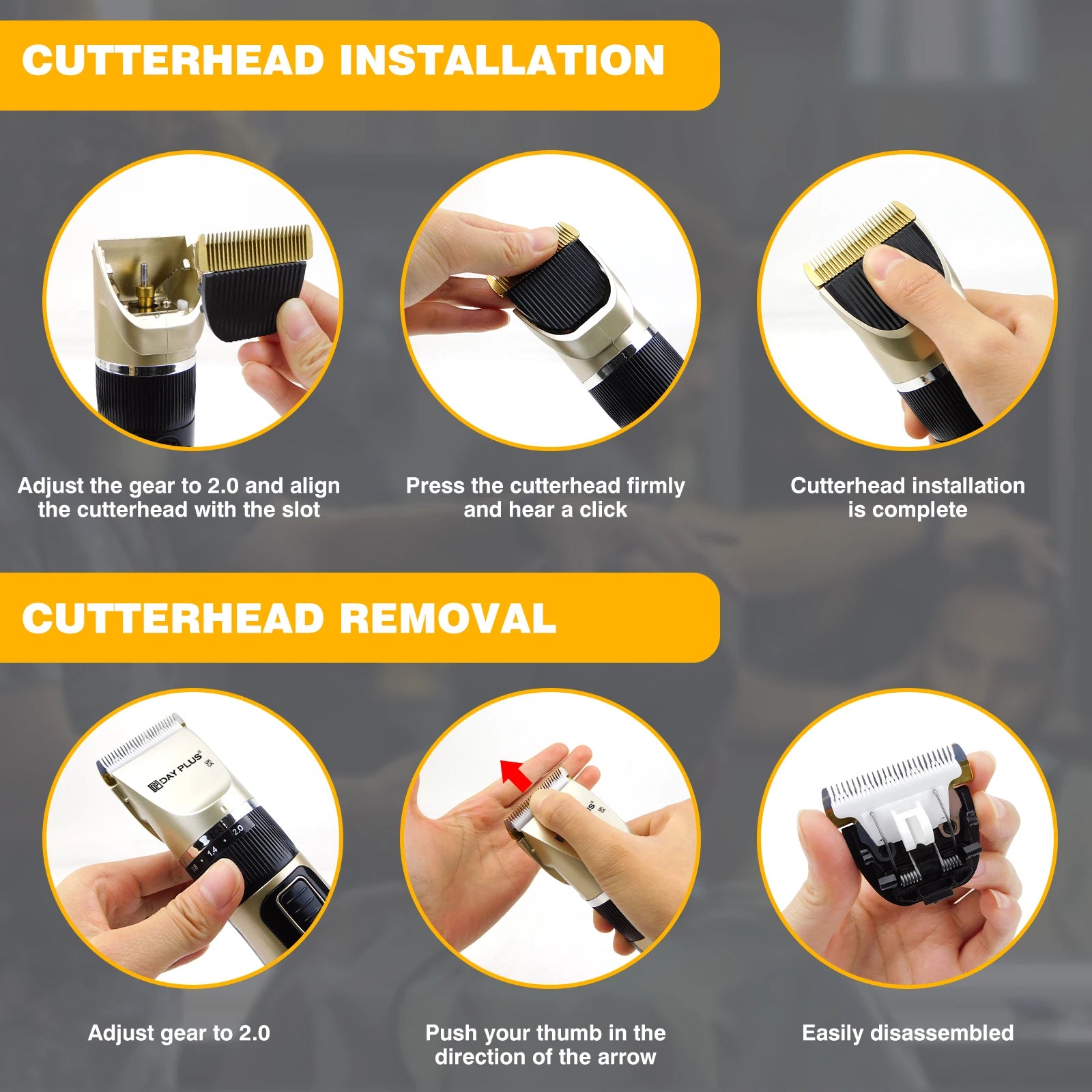 CUTTERHEAD INSTALLATION

Adjust the gear to 2.0 and align the cutterhead with the slot

Press the cutterhead firmly and hear a click

Cutterhead installation is complete

CUTTERHEAD REMOVAL

DAY PLUS

0.8 1.4 2.0

Adjust gear to 2.0

Push your thumb in the direction of the arrow

Easily disassembled